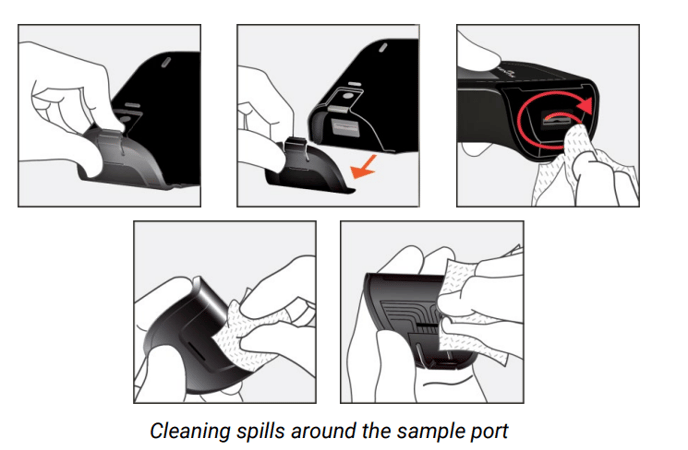 Cleaning spills around the sample port